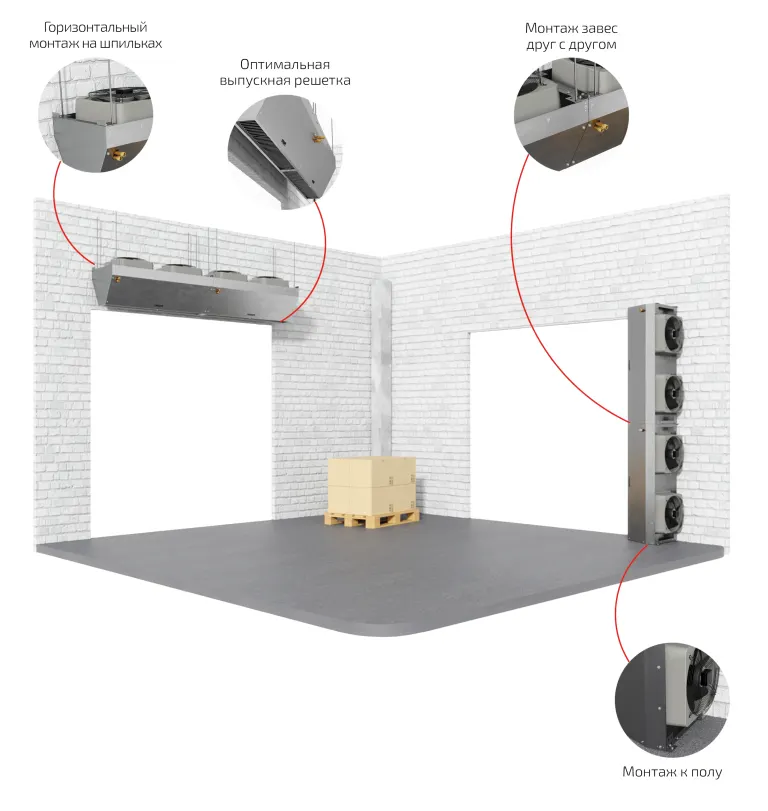 Горизонтальный монтаж на шпильках

Оптимальная выпускная решетка

Монтаж завес друг с другом

Монтаж к полу